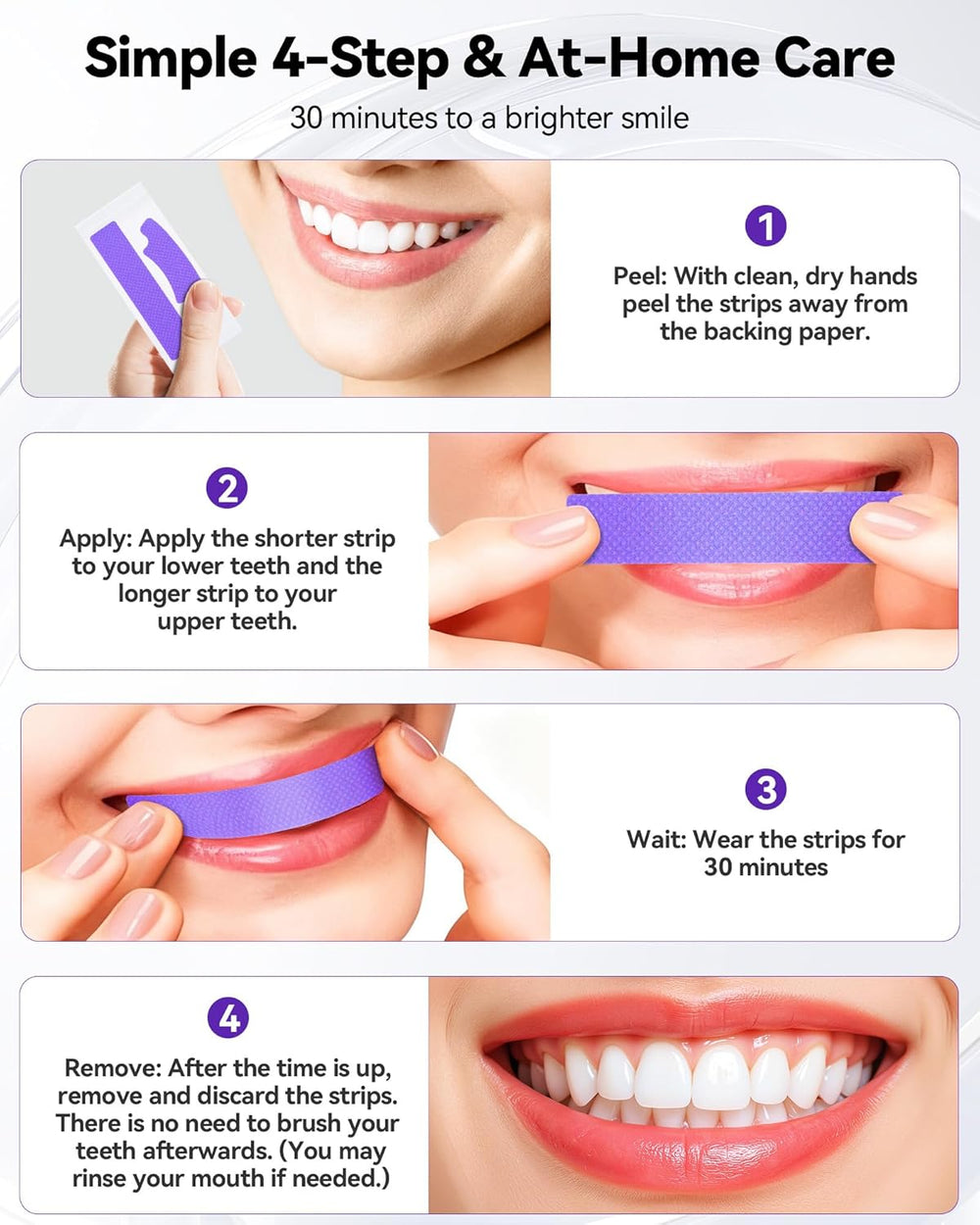 Simple 4-Step & At-Home Care

30 minutes to a brighter smile

1

Peel: With clean, dry hands peel the strips away from the backing paper.

2

Apply: Apply the shorter strip to your lower teeth and the longer strip to your upper teeth.

3

Wait: Wear the strips for 30 minutes

4

Remove: After the time is up, remove and discard the strips. There is no need to brush your teeth afterwards. (You may rinse your mouth if needed.)